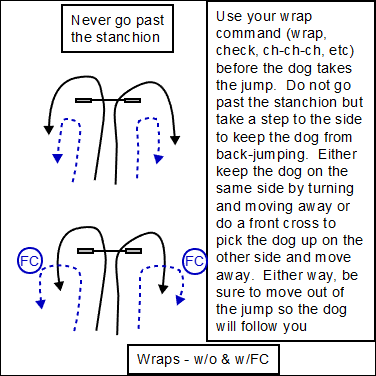 Never go past the stanchion

FC

FC

Use your wrap command (wrap, check, ch-ch-ch, etc) before the dog takes the jump. Do not go past the stanchion but take a step to the side to keep the dog from back-jumping. Either keep the dog on the same side by turning and moving away or do a front cross to pick the dog up on the other side and move away. Either way, be sure to move out of the jump so the dog will follow you

Wraps - w/o & w/FC